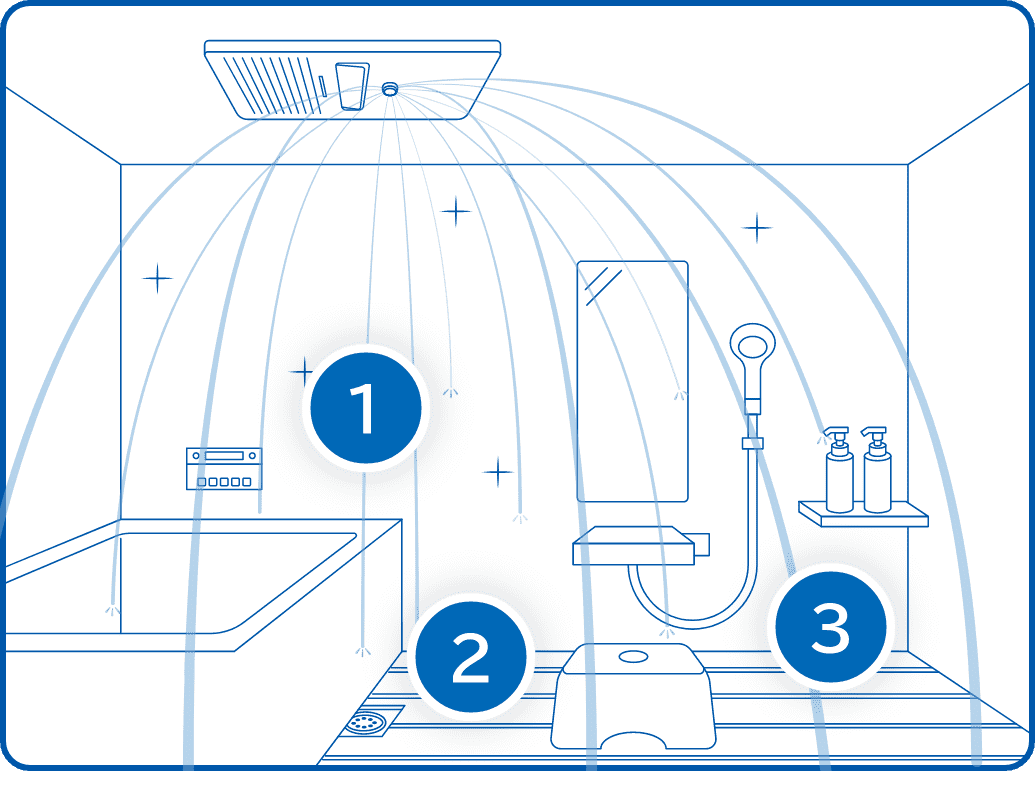 1
2
3